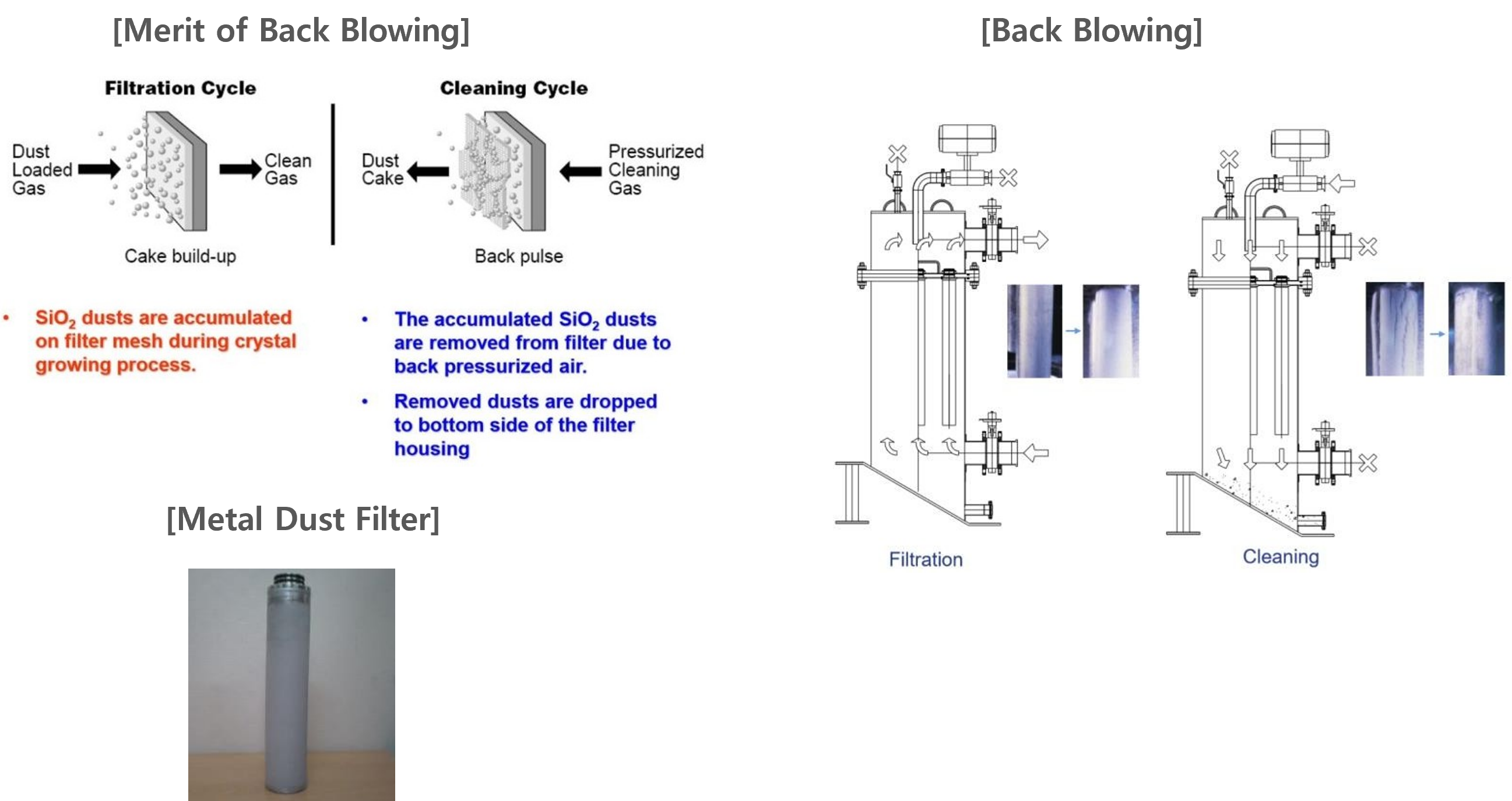 [Merit of Back Blowing]

Filtration Cycle

Dust Loaded Gas

Clean Gas

Cake build-up

Cleaning Cycle

Dust Cake

Pressurized Cleaning Gas

Back pulse

• $SiO_2$ dusts are accumulated on filter mesh during crystal growing process.

• The accumulated $SiO_2$ dusts are removed from filter due to back pressurized air.

• Removed dusts are dropped to bottom side of the filter housing

[Metal Dust Filter]

[Back Blowing]

Filtration

Cleaning